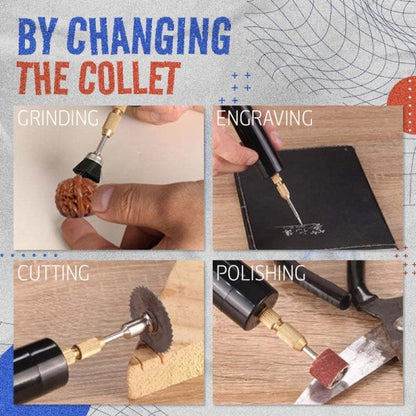 BY CHANGING
THE COLLET

GRINDING

ENGRAVING

CUTTING

POLISHING